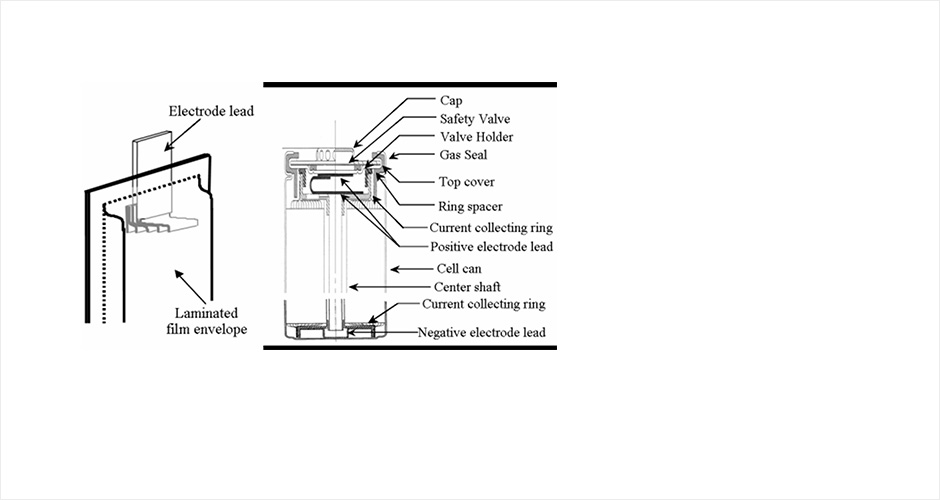 Electrode lead

Laminated film envelope

Cap
Safety Valve
Valve Holder
Gas Seal
Top cover
Ring spacer
Current collecting ring
Positive electrode lead
Cell can
Center shaft
Current collecting ring
Negative electrode lead