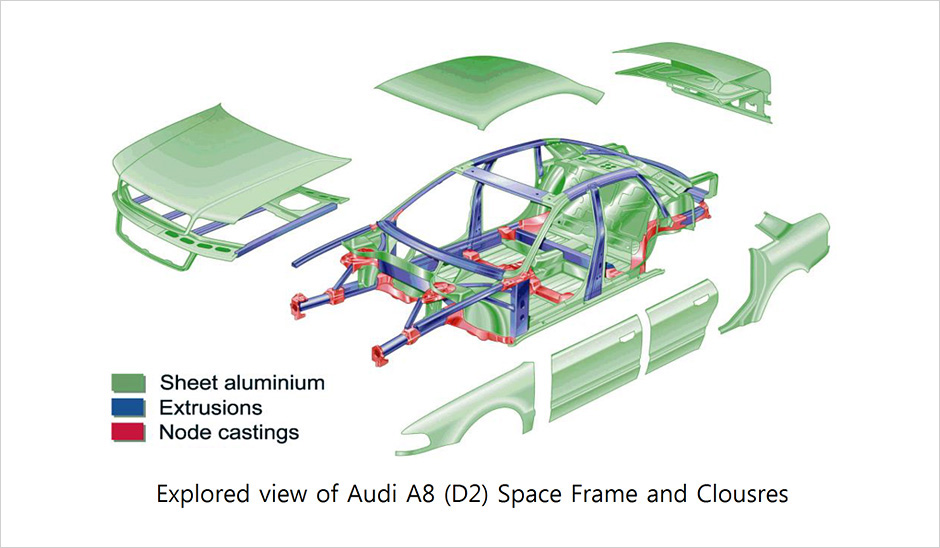 Sheet aluminium
Extrusions
Node castings

Explored view of Audi A8 (D2) Space Frame and Clousres